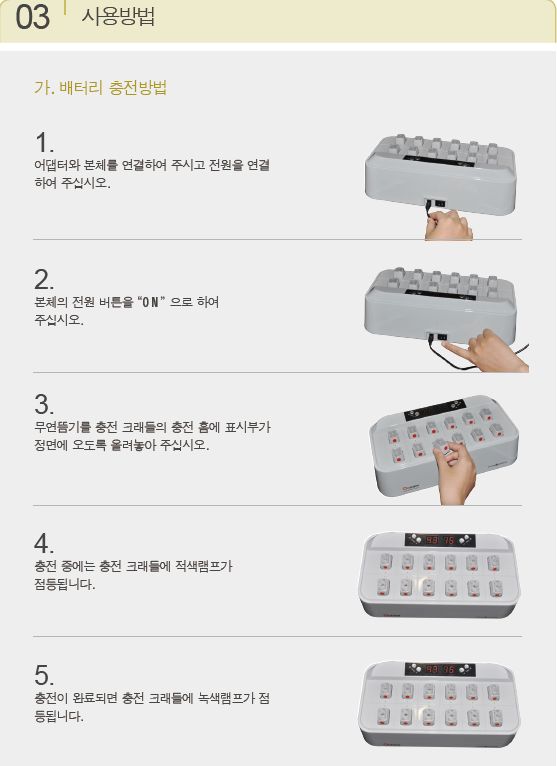 03 사용방법

가. 배터리 충전방법

1.
어댑터와 본체를 연결하여 주시고 전원을 연결하여 주십시오.

2.
본체의 전원 버튼을 "ON" 으로 하여 주십시오.

3.
무연뜸기를 충전 크래들의 충전 홈에 표시부가 정면에 오도록 올려놓아 주십시오.

4.
충전 중에는 충전 크래들에 적색램프가 점등됩니다.

5.
충전이 완료되면 충전 크래들에 녹색램프가 점등됩니다.